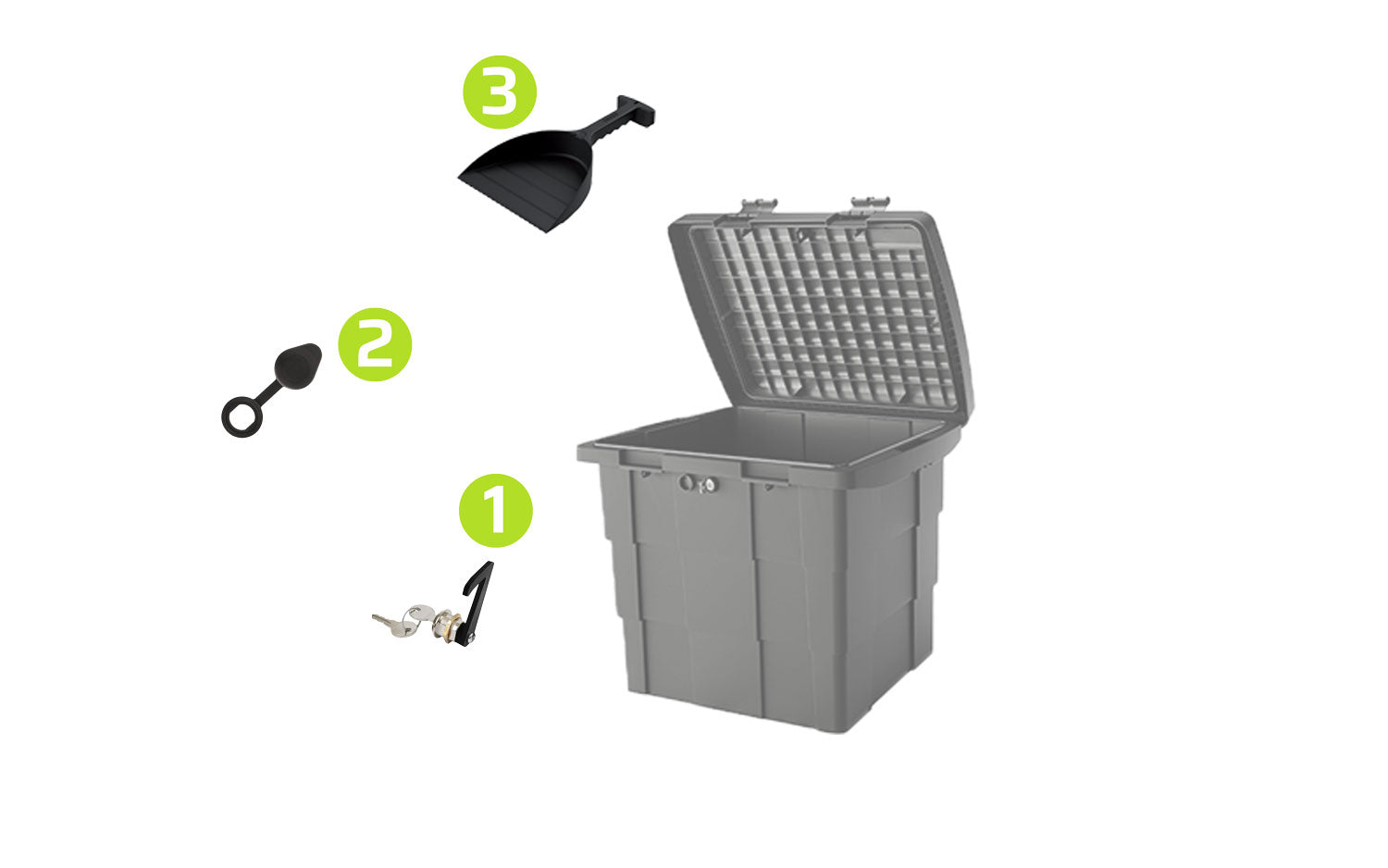 3

2

1